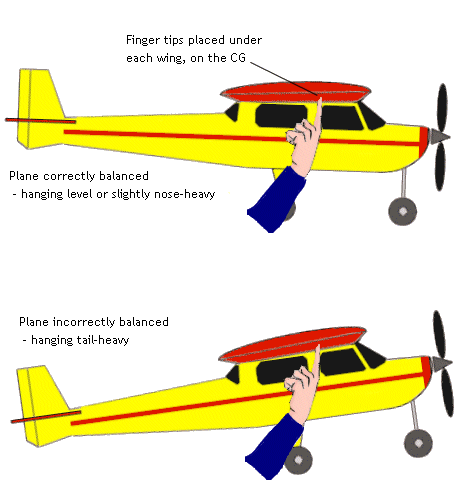 Finger tips placed under each wing, on the CG

Plane correctly balanced
- hanging level or slightly nose-heavy

Plane incorrectly balanced
- hanging tail-heavy